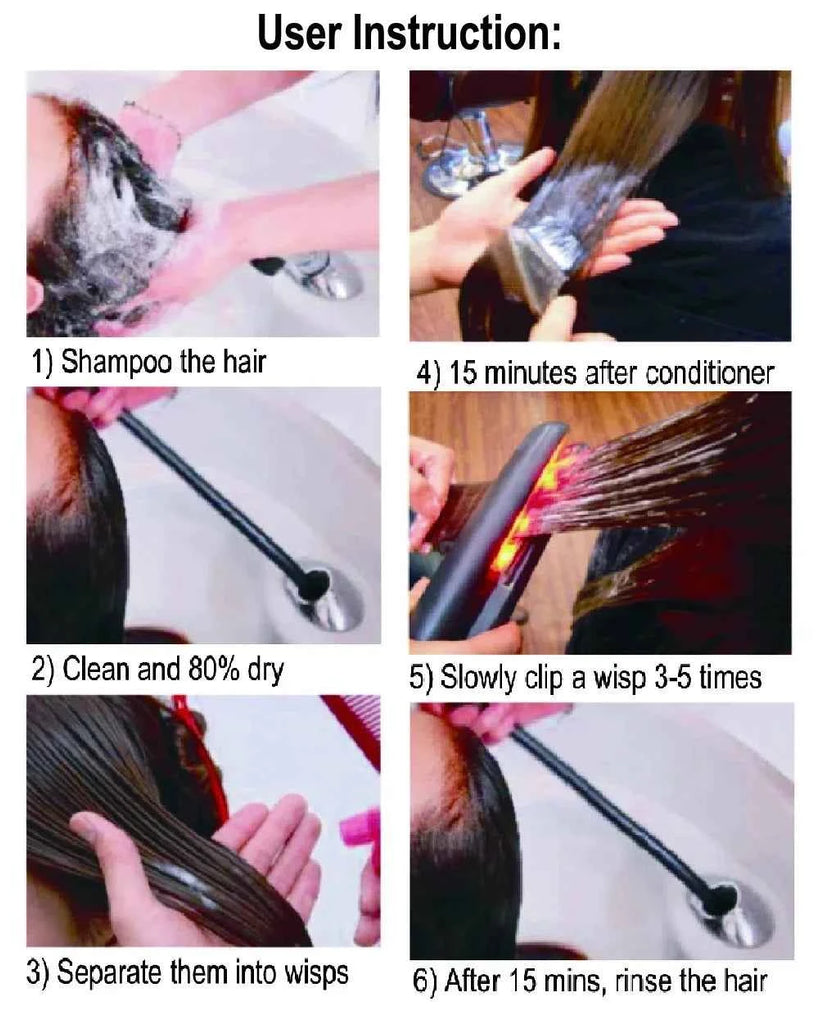 User Instruction:

1) Shampoo the hair

2) Clean and 80% dry

3) Separate them into wisps

4) 15 minutes after conditioner

5) Slowly clip a wisp 3-5 times

6) After 15 mins, rinse the hair